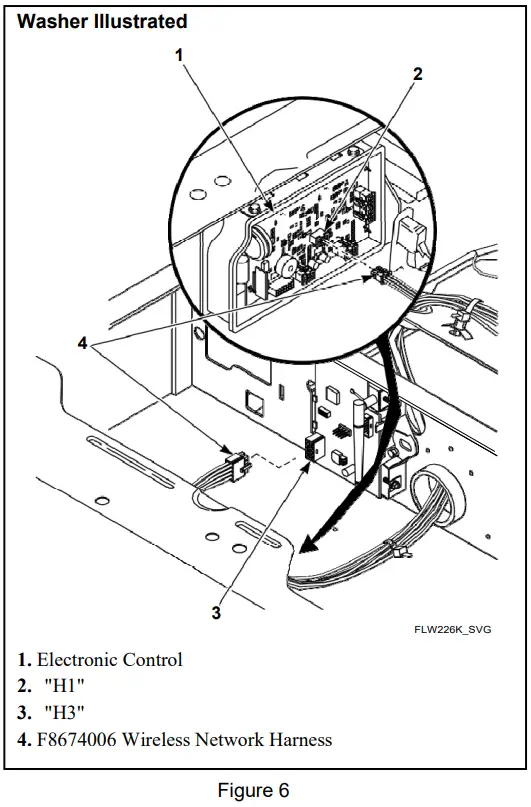 Washer Illustrated

1

2

4

3

FLW226K_SVG

1. Electronic Control
2. "H1"
3. "H3"
4. F8674006 Wireless Network Harness

Figure 6