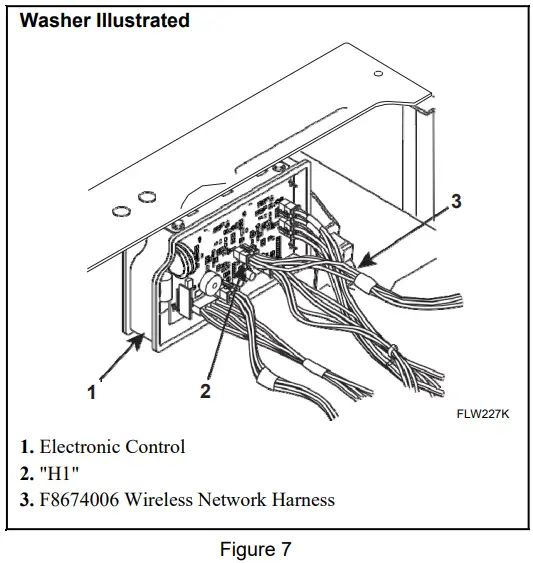 Washer Illustrated

3

1

2

FLW227K

1. Electronic Control
2. "H1"
3. F8674006 Wireless Network Harness

Figure 7