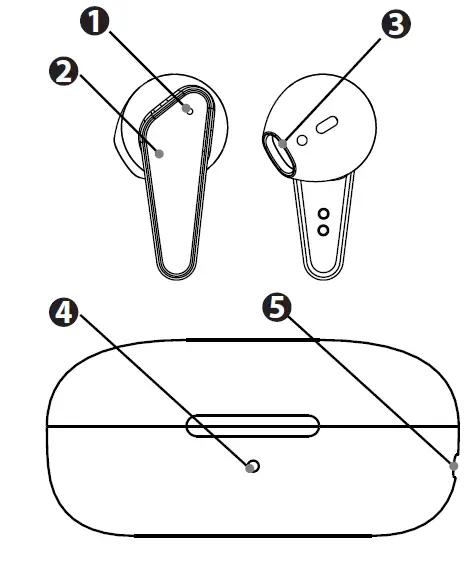 1
2
3
4
5