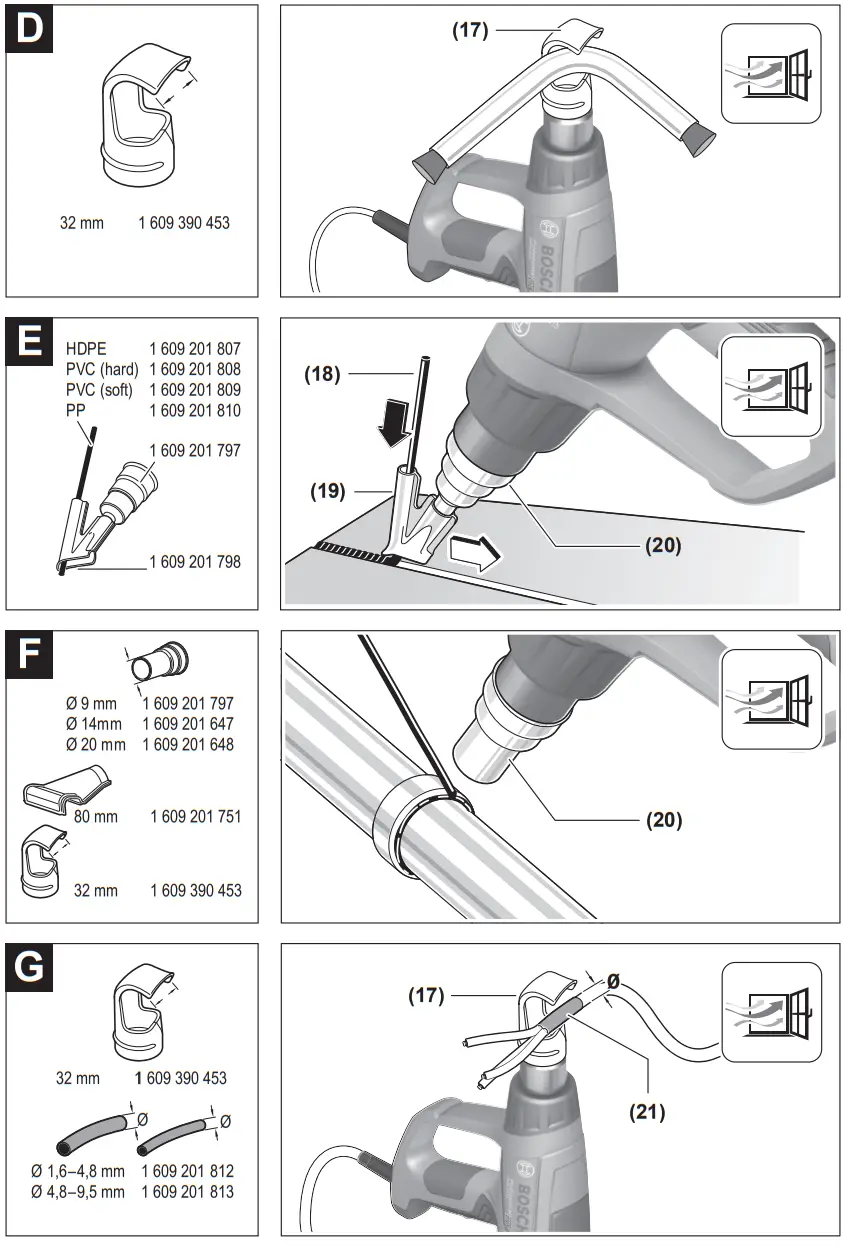 D

32 mm 1 609 390 453

(17)

BOSCH

E

HDPE 1 609 201 807
PVC (hard) 1 609 201 808
PVC (soft) 1 609 201 809
PP 1 609 201 810

1 609 201 797

1 609 201 798

(18)

(19)

(20)

F

Ø 9 mm 1 609 201 797
Ø 14mm 1 609 201 647
Ø 20 mm 1 609 201 648

80 mm 1 609 201 751

32 mm 1 609 390 453

(20)

G

32 mm 1 609 390 453

Ø Ø

Ø 1,6–4,8 mm 1 609 201 812
Ø 4,8–9,5 mm 1 609 201 813

(17)

Ø

(21)

BOSCH