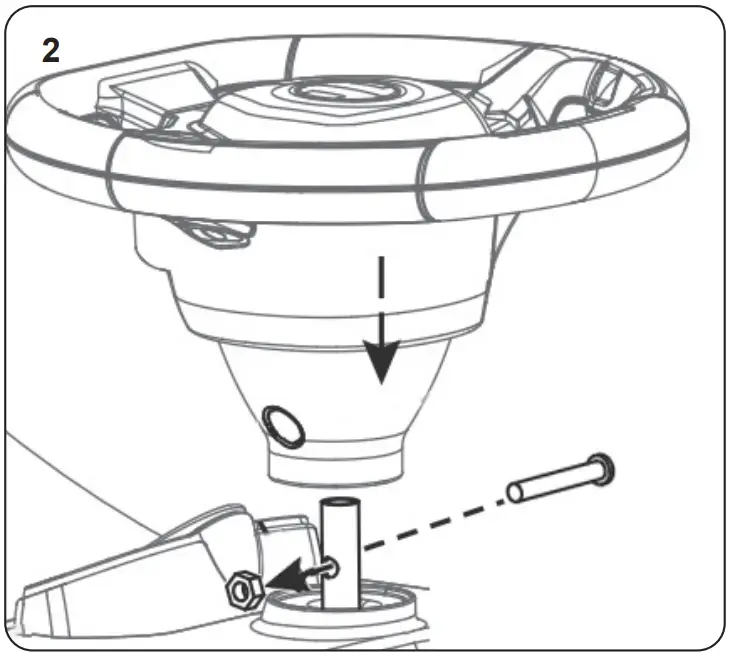 2