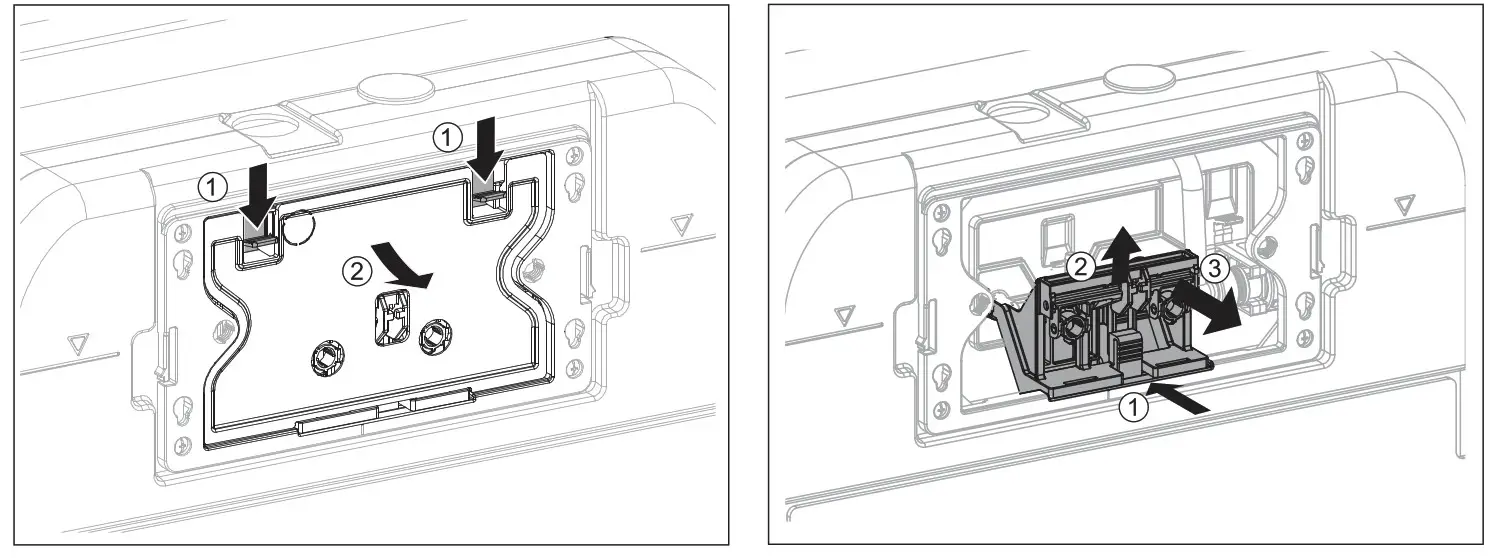 ① ① ②

② ③ ①