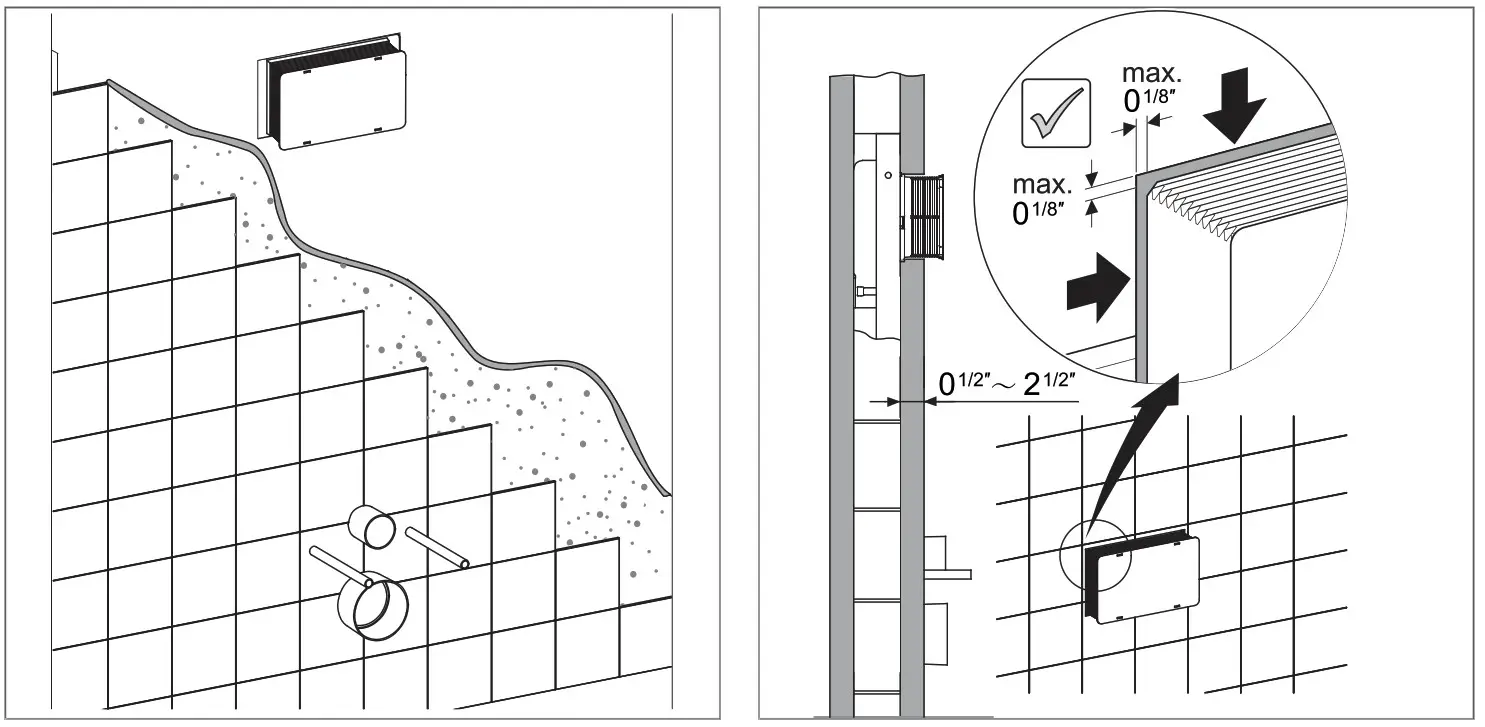 max.
$0^{1/8''}$

max.
$0^{1/8''}$

$0^{1/2''} \sim 2^{1/2''}$