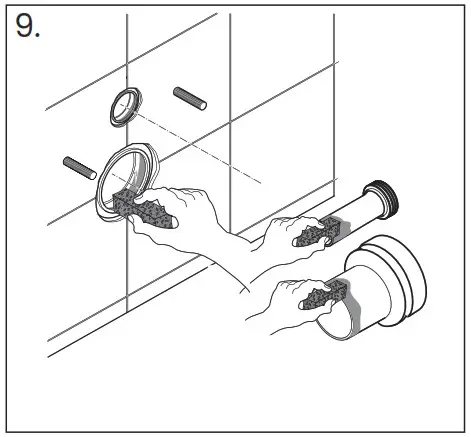 9.