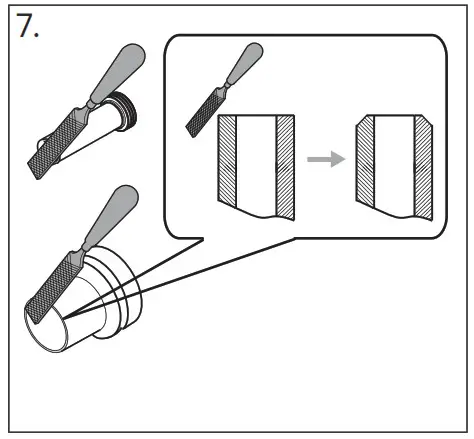 7.