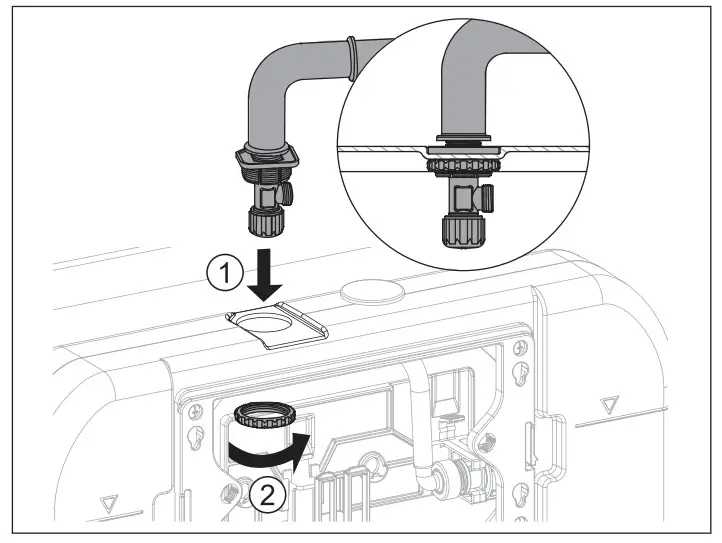 1
2