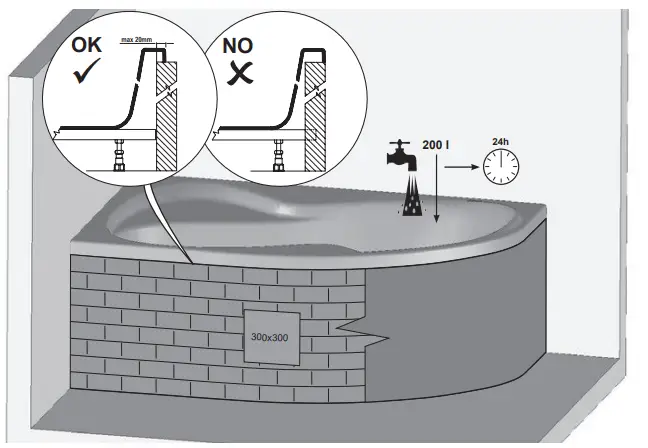 OK
max 20mm
NO
200 l
24h
300x300