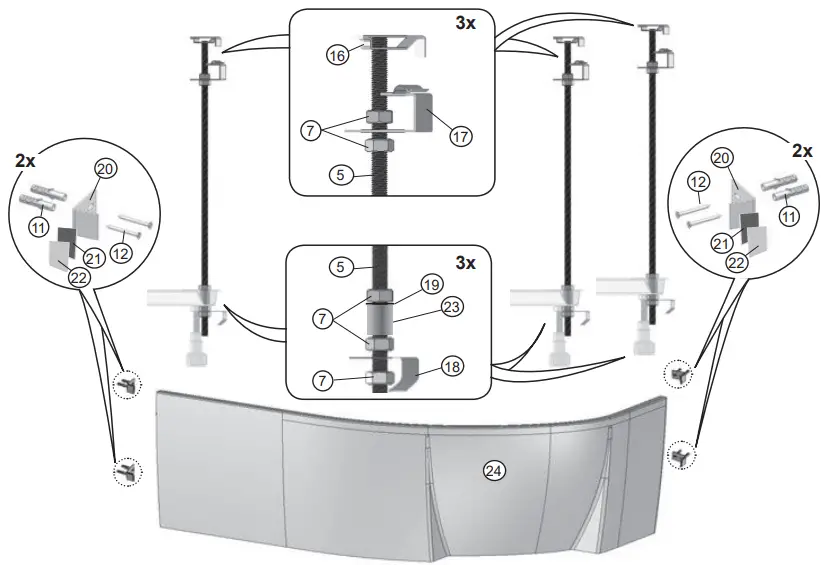 3x
16
7
17
5

2x
20
11
21
12
22

2x
20
12
11
21
22

5
3x
19
7
23
7
18

24