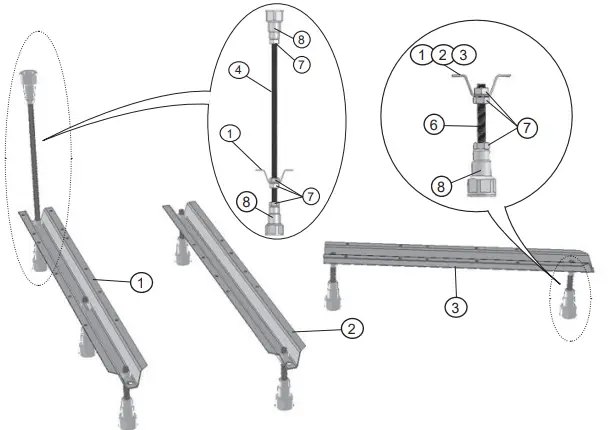 8
7
4
1
7
8
1
2
3
6
7
8
1
2
3