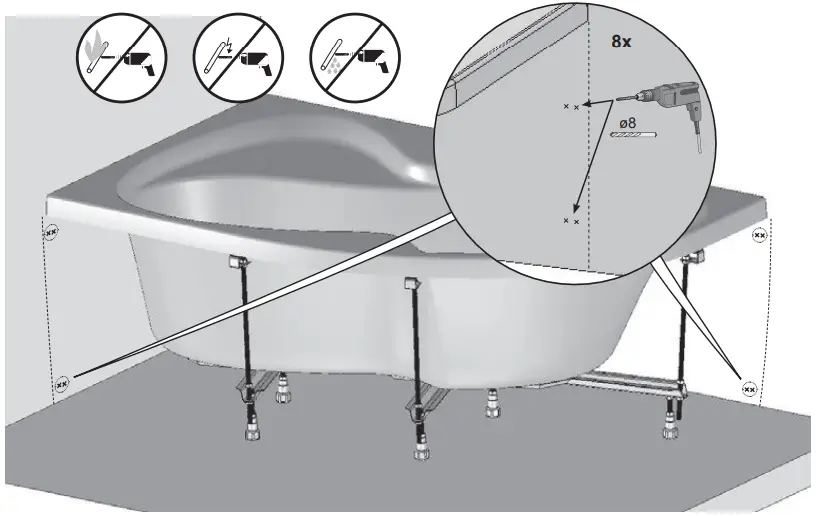 8x

ø8