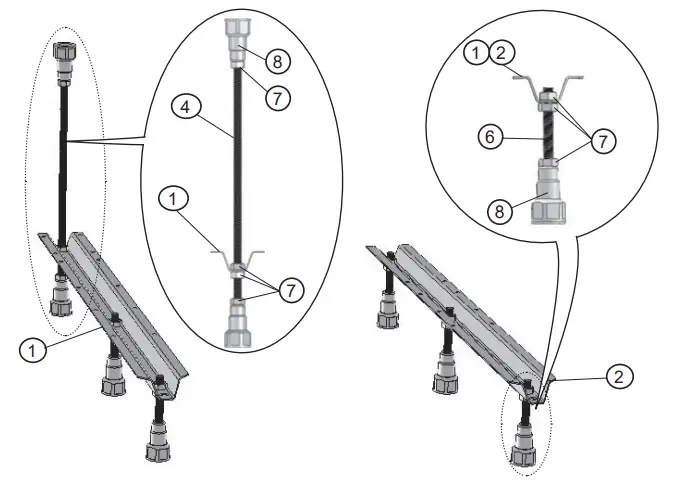 8
7
4
1
7
1
1 2
6
7
8
2