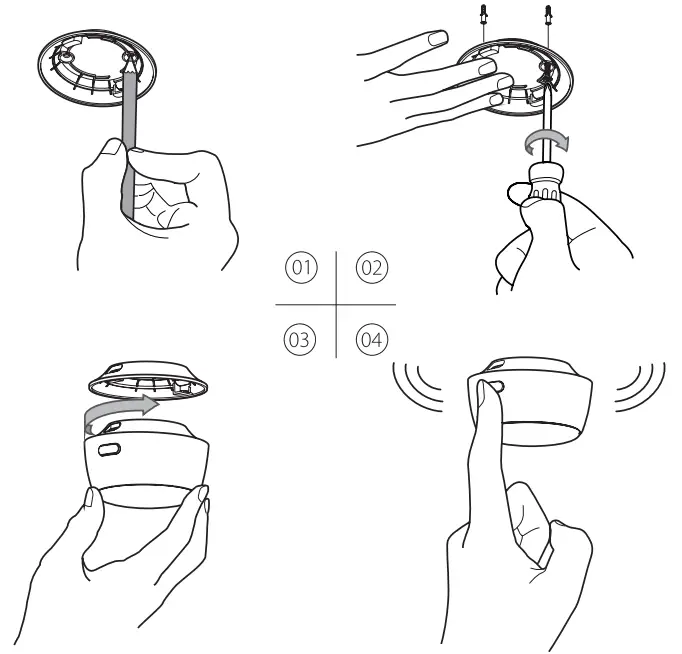 01
02
03
04