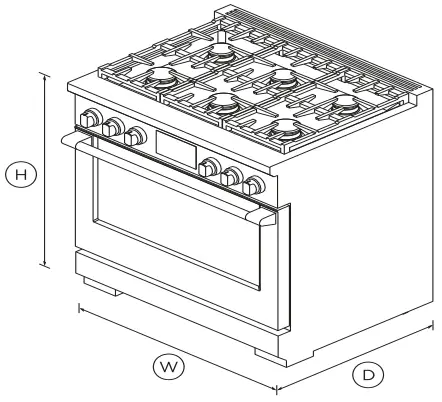 H

W

D