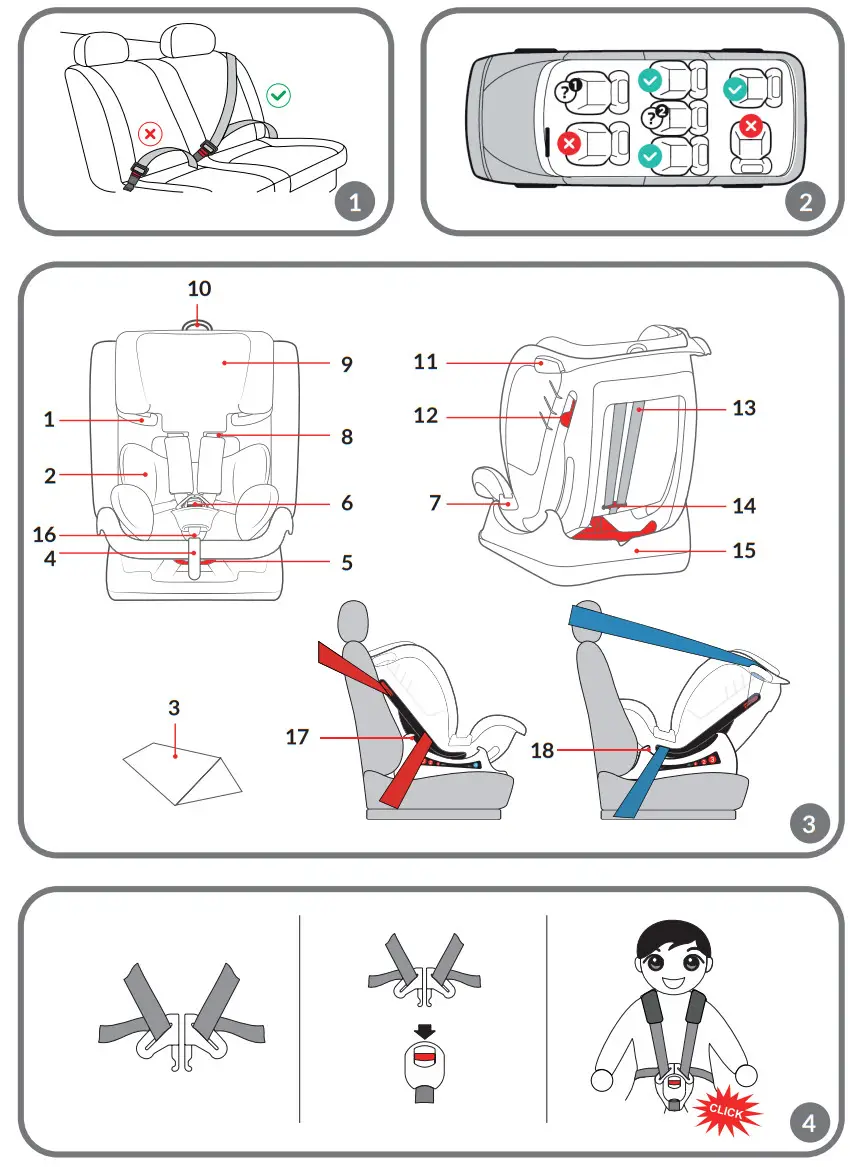 1

?1
?2

2

10
9
1
8
2
6
16
4
5

11
12
13
7
14
15

3
17
18

3

CLICK

4