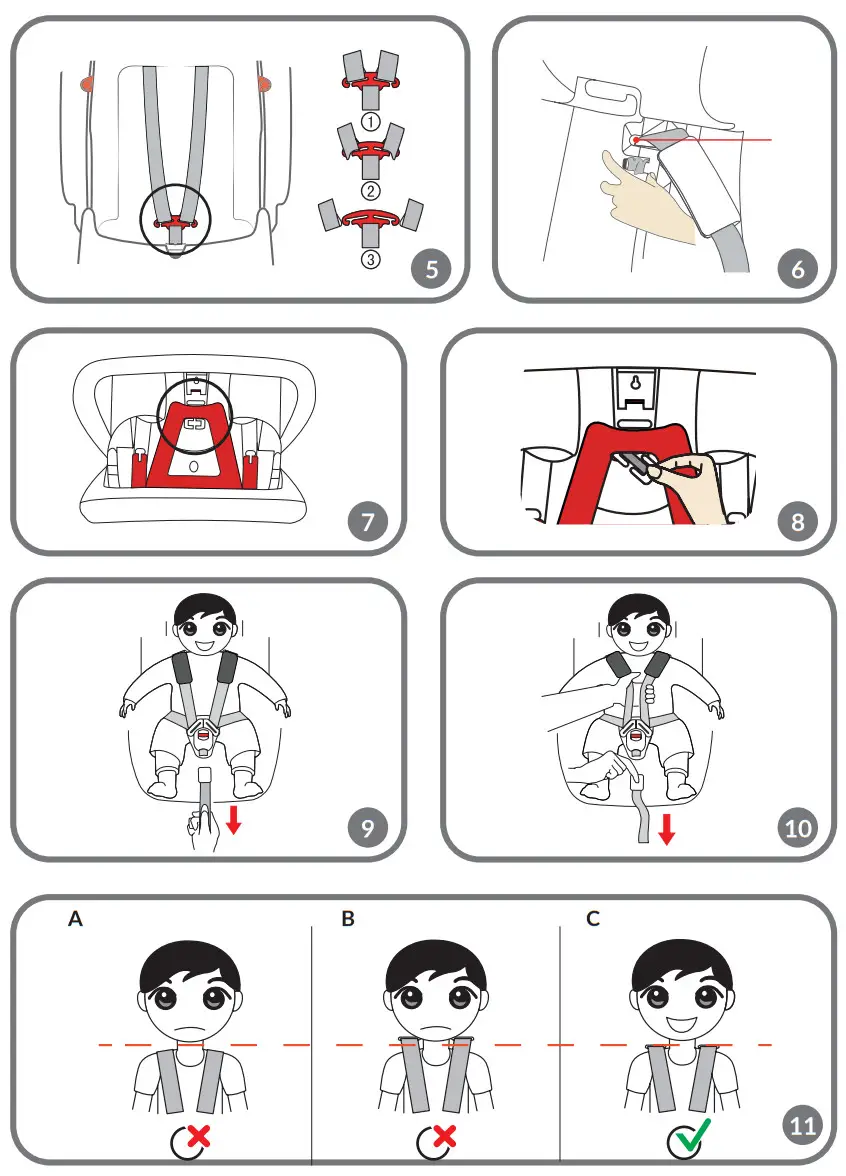 ①
②
③
5

6

7

8

9

10

A

B

C

11