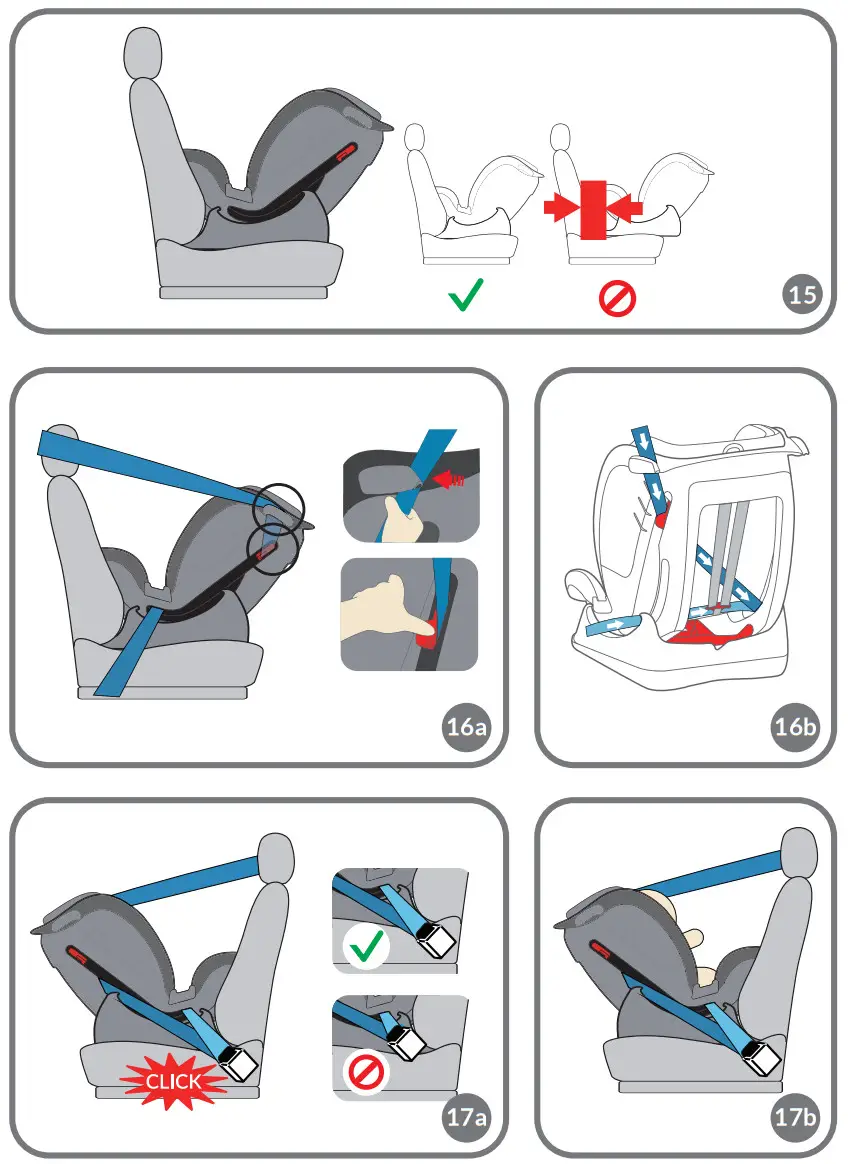 15

16a

16b

CLICK

17a

17b