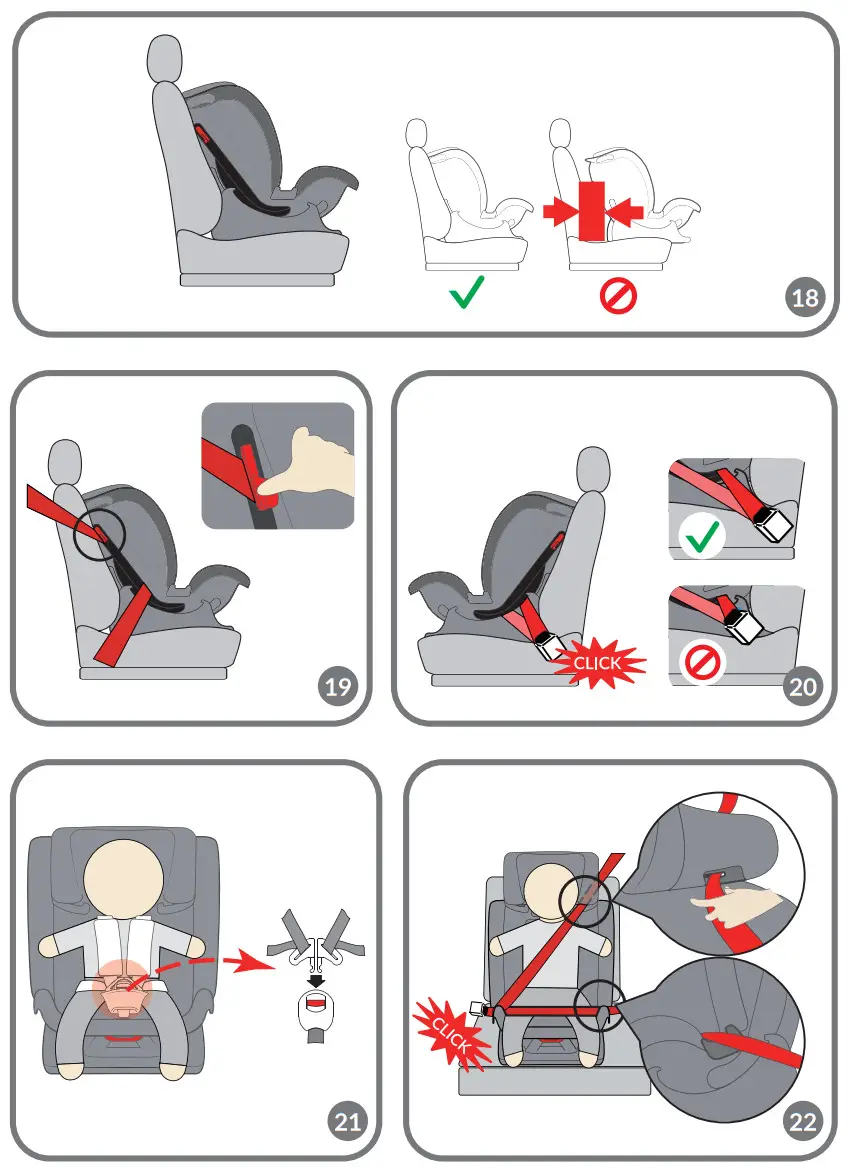 18

19

CLICK

20

21

CLICK

22