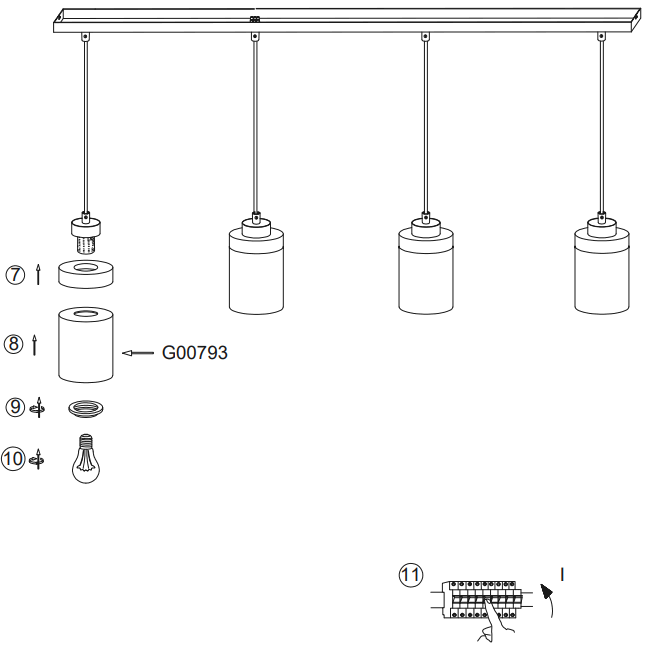 ⑦

⑧

G00793

⑨

⑩

⑪

I