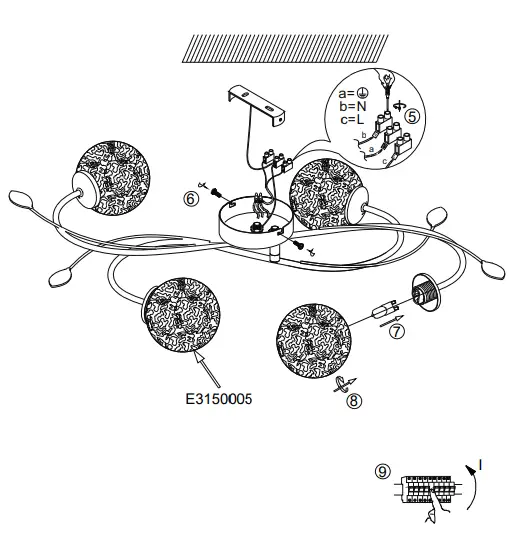 a=⏚
b=N
c=L
⑤
b
a
c
⑥
⑦
⑧
E3150005
⑨
I