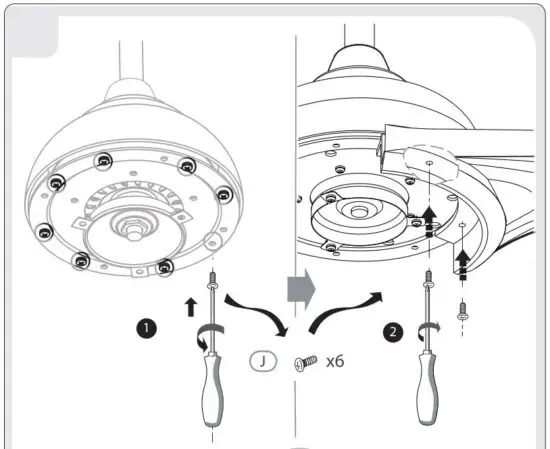 1

J

x6

2