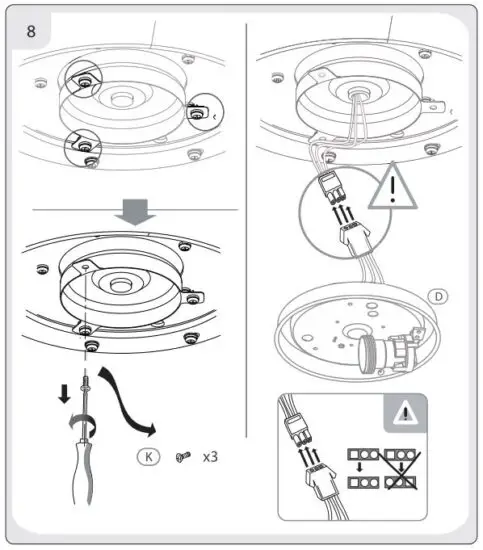 8

K x3

D