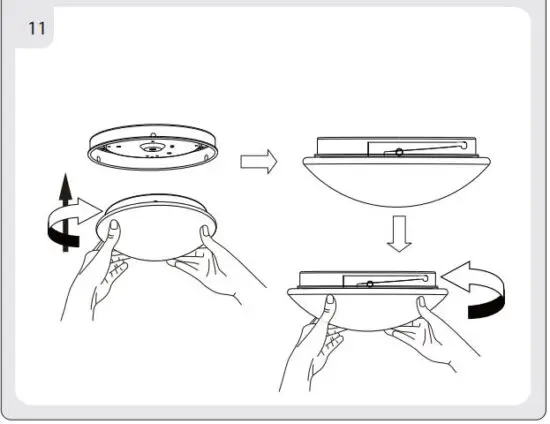 11