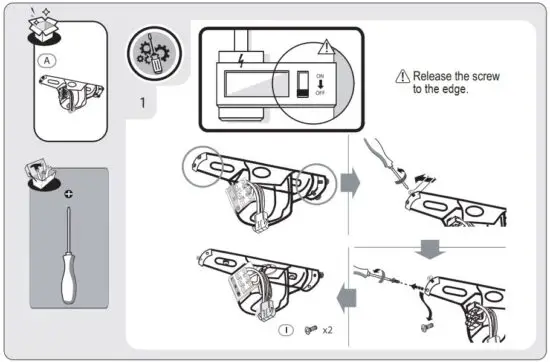 A

1

ON
OFF

Release the screw to the edge.

I x2