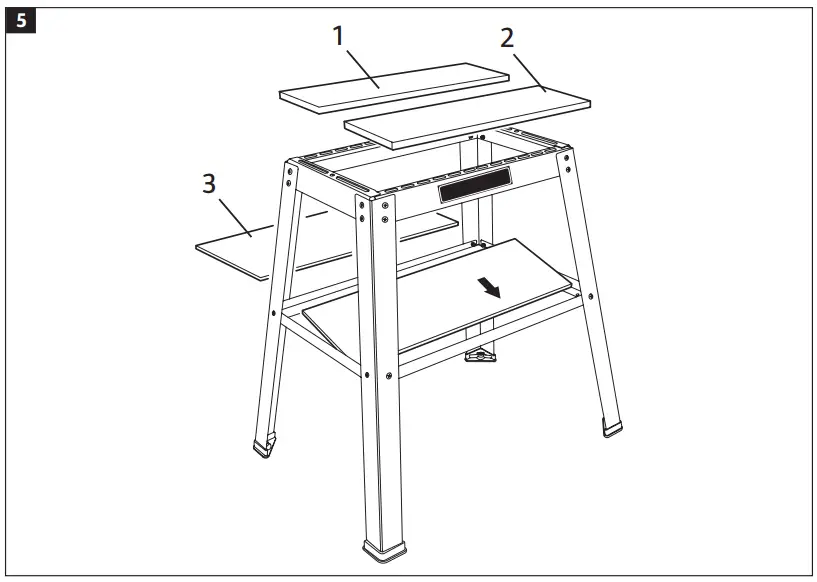 5
1
2
3