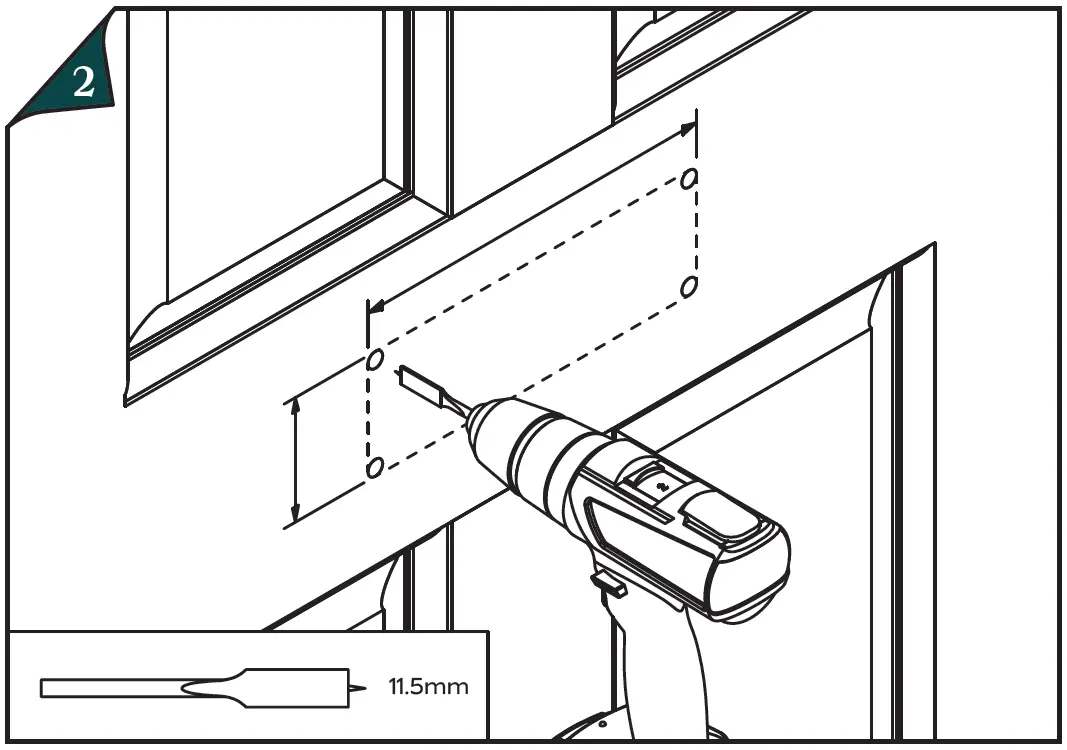 2

11.5mm