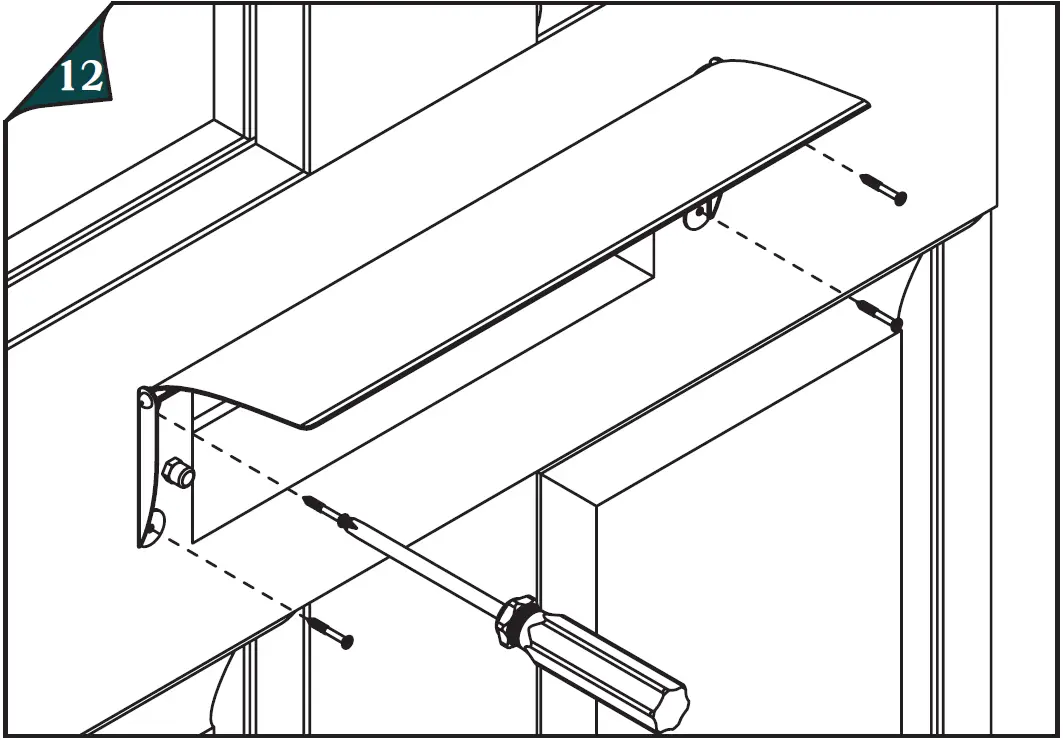 12