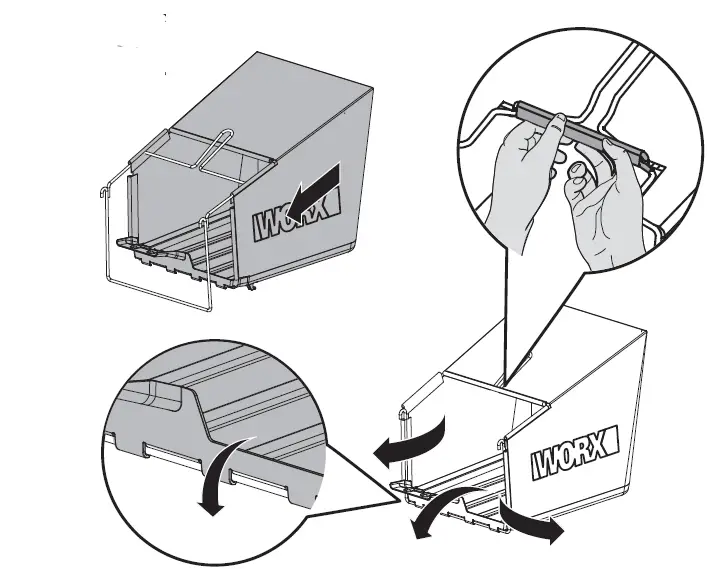 WORX

WORX