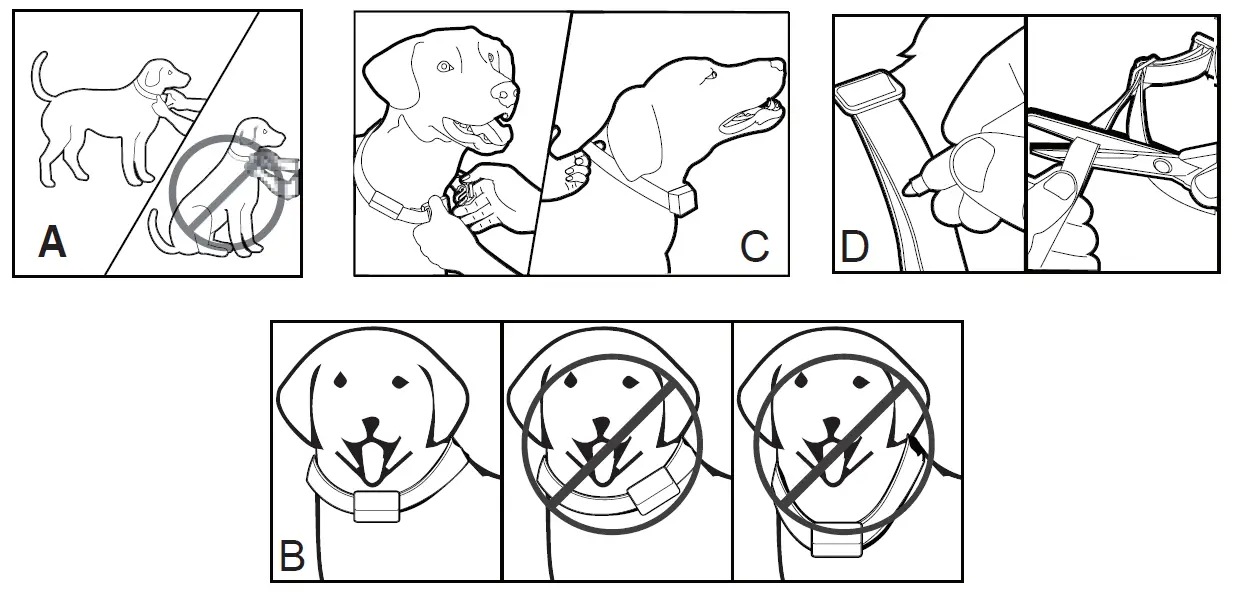 A

C

D

B