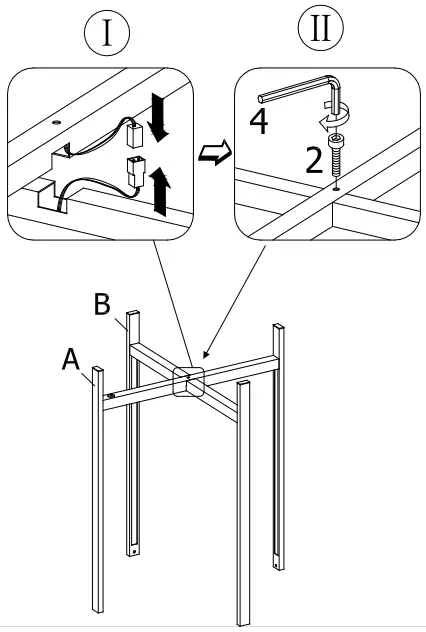 I

II

4

2

B

A