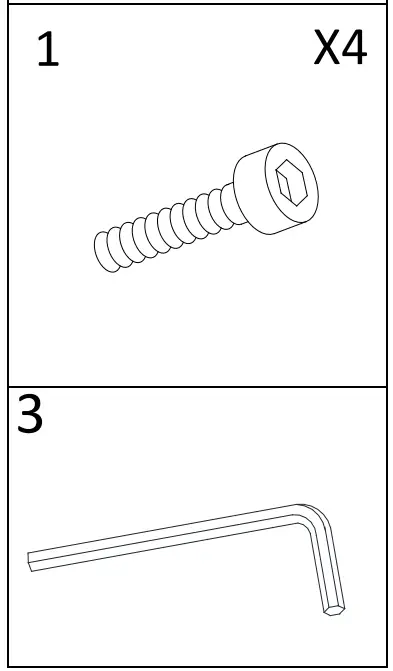 1

X4

3