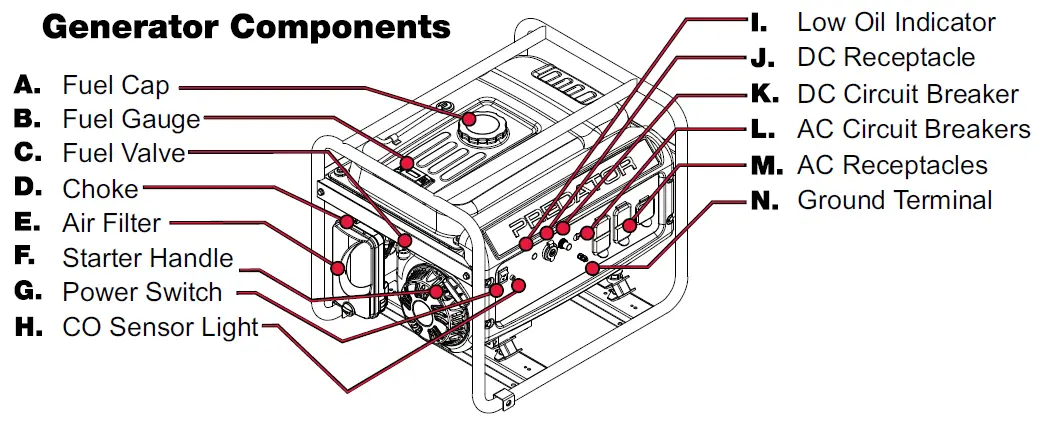 Generator Components

A. Fuel Cap
B. Fuel Gauge
C. Fuel Valve
D. Choke
E. Air Filter
F. Starter Handle
G. Power Switch
H. CO Sensor Light

I. Low Oil Indicator
J. DC Receptacle
K. DC Circuit Breaker
L. AC Circuit Breakers
M. AC Receptacles
N. Ground Terminal

PREDATOR