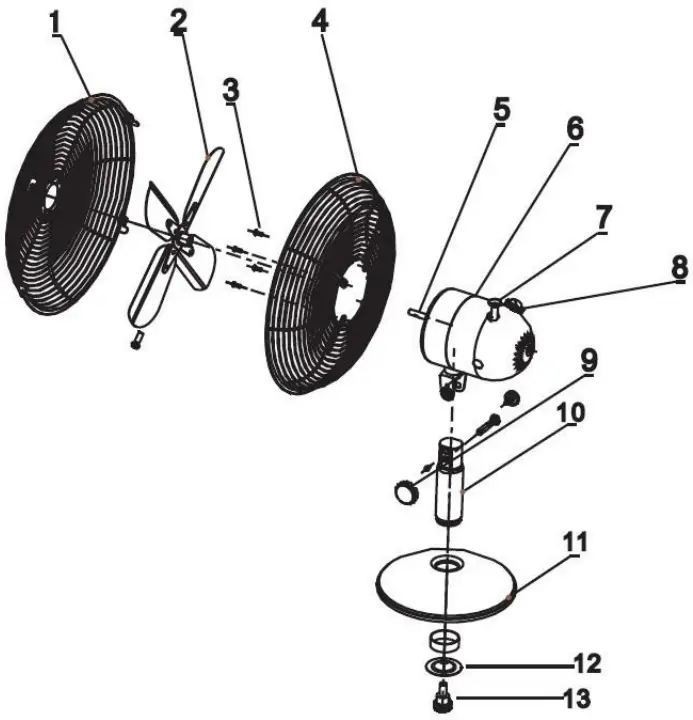 1
2
3
4
5
6
7
8
9
10
11
12
13