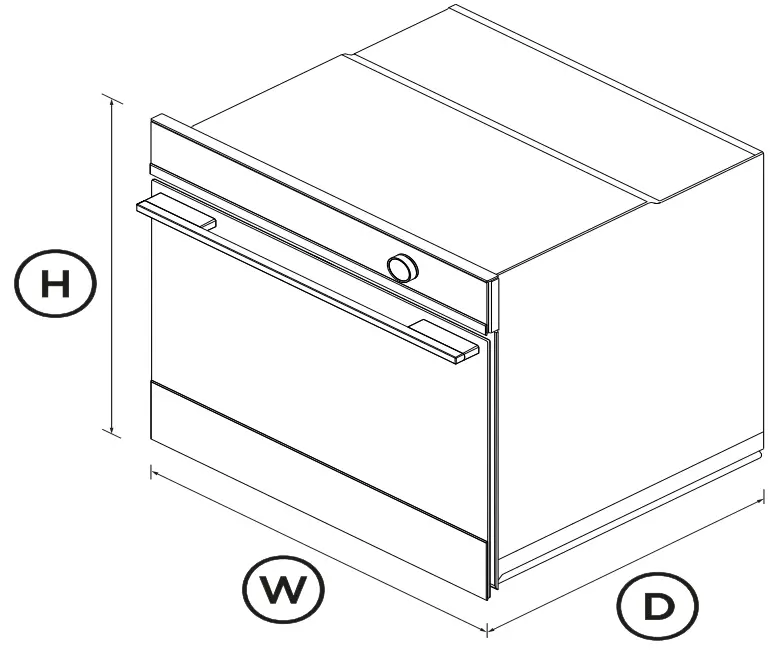 H

W

D