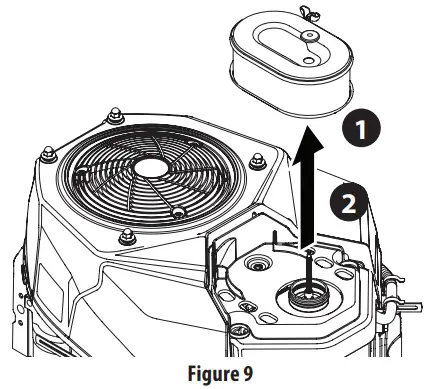 1

2

Figure 9