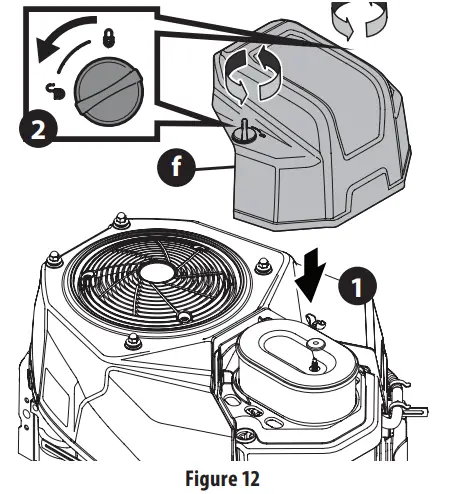 2
f
1
Figure 12