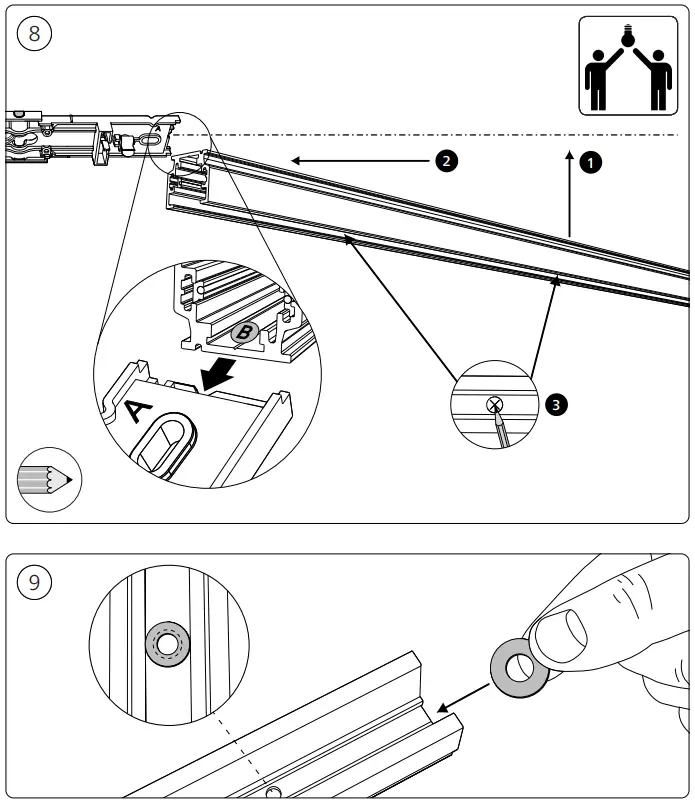 8

A

2

1

B

A

3

9