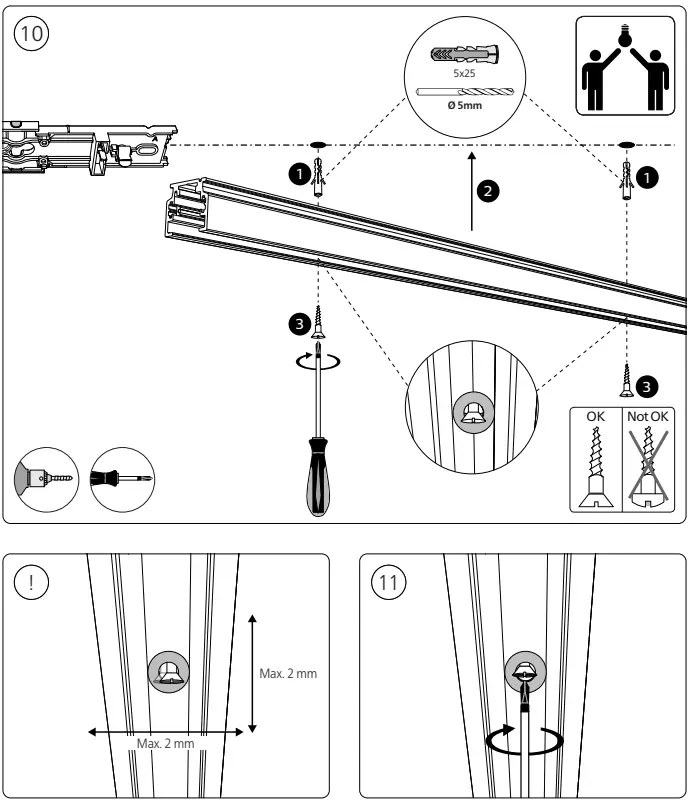 10

5x25

Ø 5mm

1

2

1

3

3

OK

Not OK

!

Max. 2 mm

Max. 2 mm

11