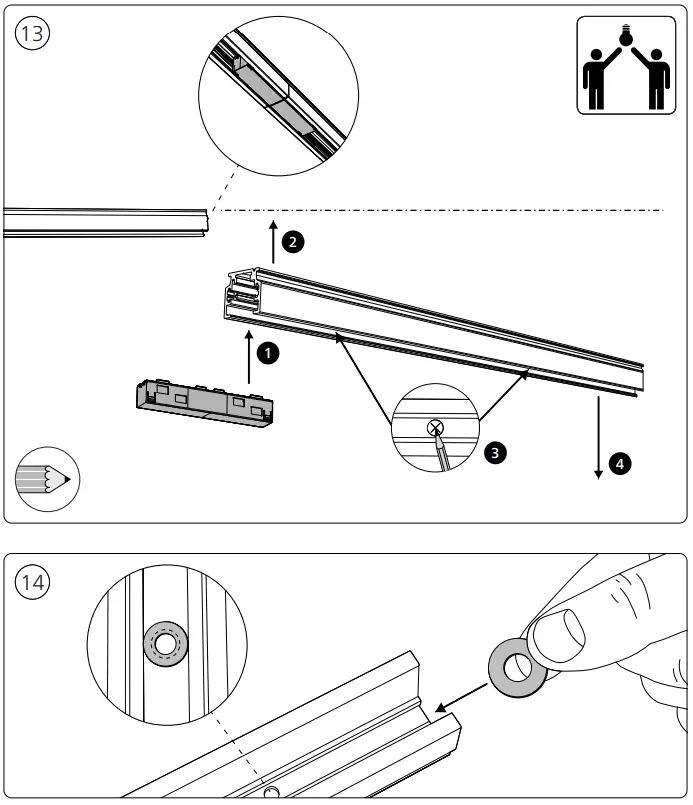 13

2

1

3

4

14