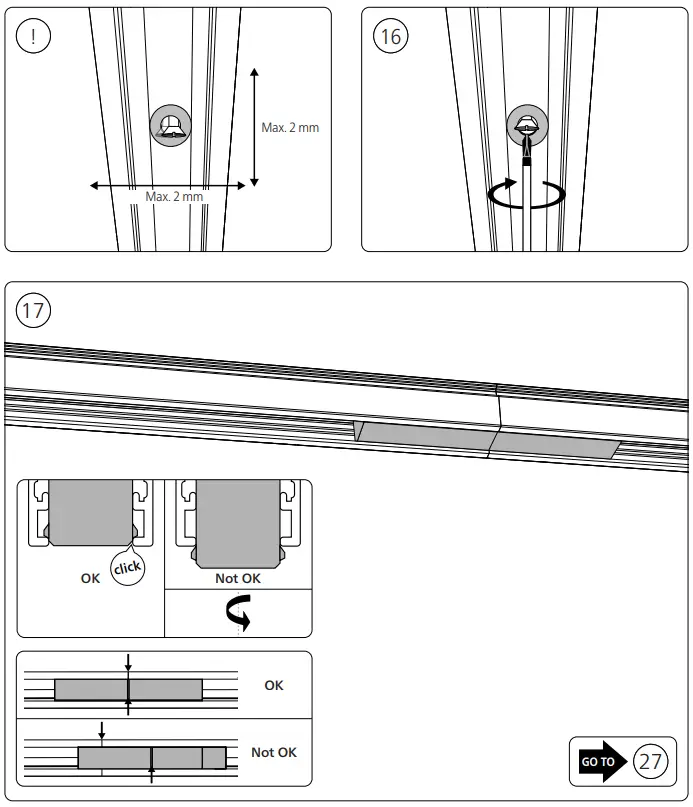 !

Max. 2 mm

Max. 2 mm

16

17

OK

click

Not OK

OK

Not OK

GO TO

27