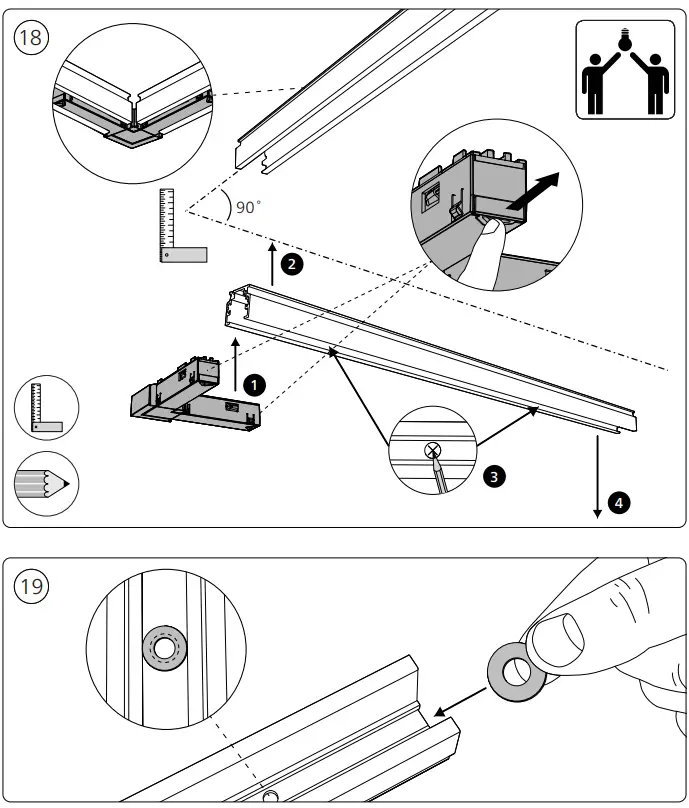 18

90°

2

1

3

4

19