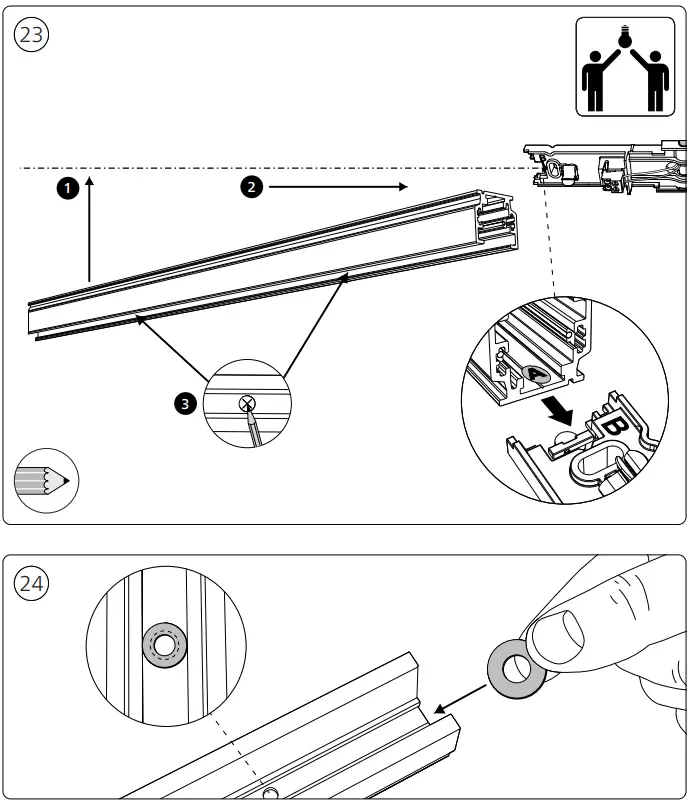 23

1

2

3

A

B

24