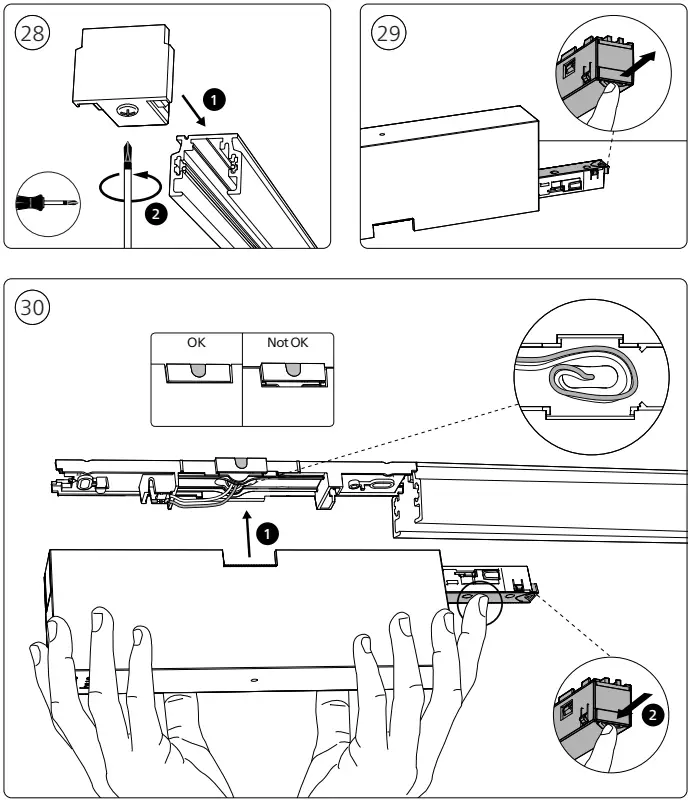 28
1
2
29
30
OK
Not OK
1
2