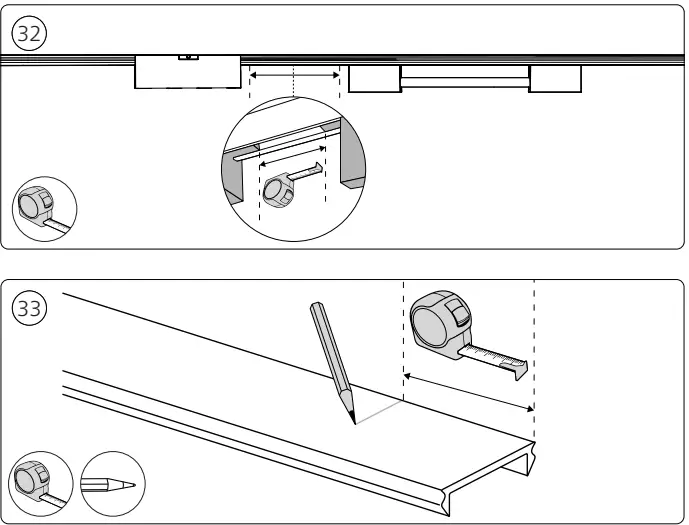 32

33