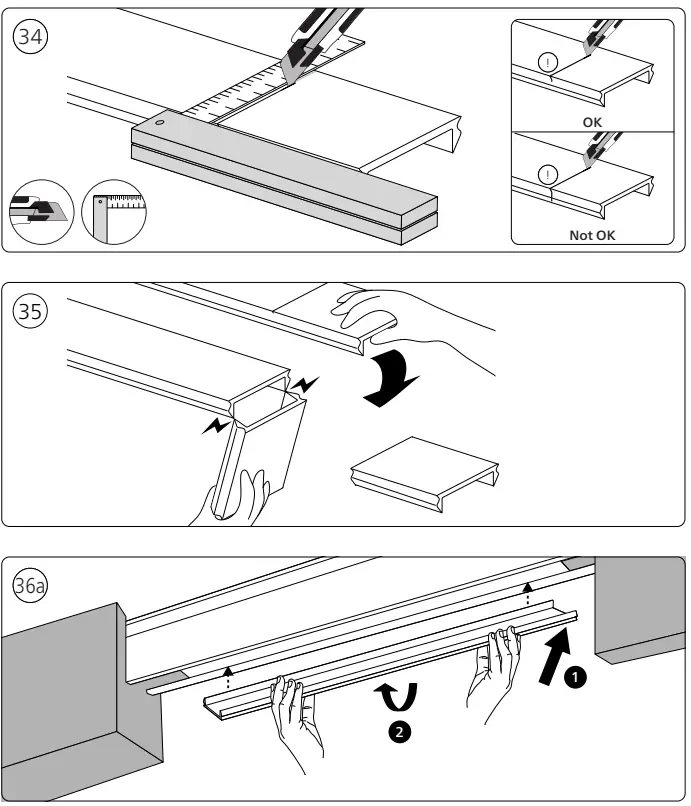 34

!

OK

!

Not OK

35

36a

1

2