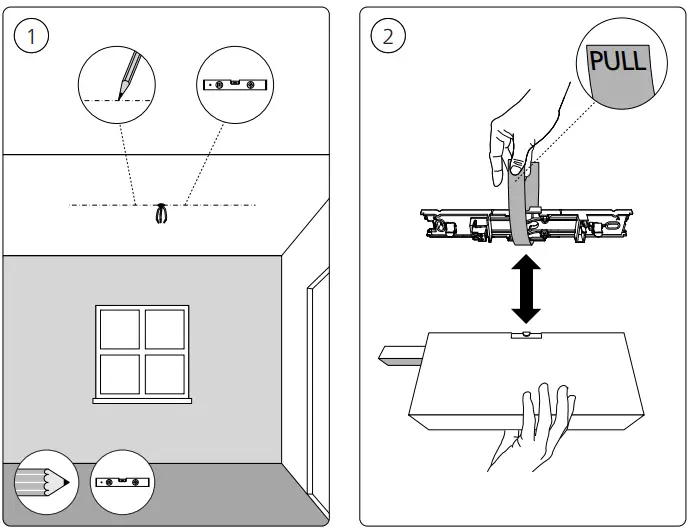 1

2

PULL