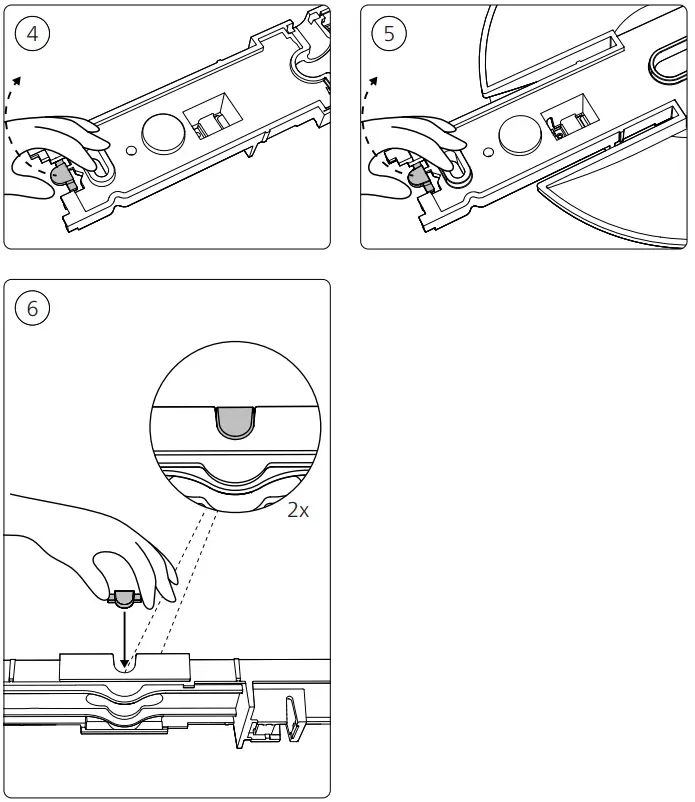 4

5

6

2x